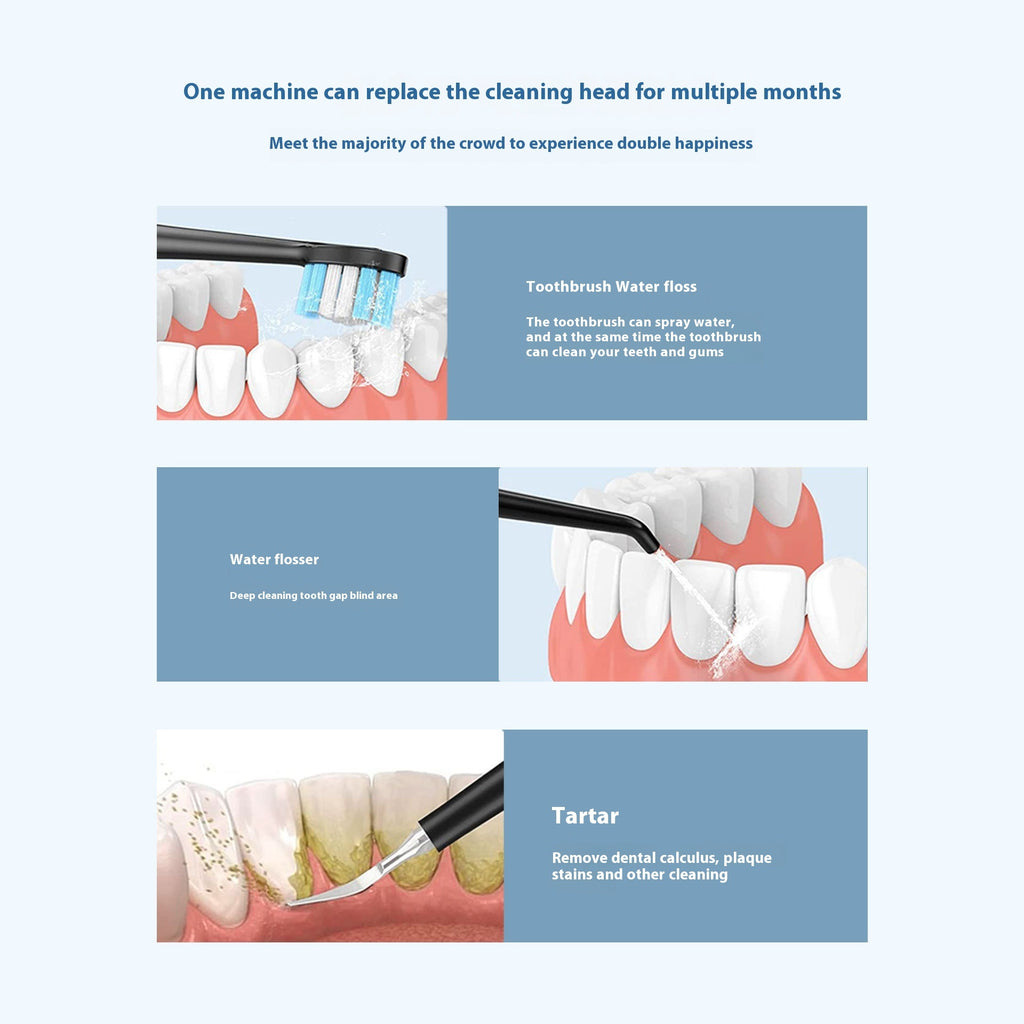 One machine can replace the cleaning head for multiple months

Meet the majority of the crowd to experience double happiness

Toothbrush Water floss

The toothbrush can spray water, and at the same time the toothbrush can clean your teeth and gums

Water flosser

Deep cleaning tooth gap blind area

Tartar

Remove dental calculus, plaque stains and other cleaning